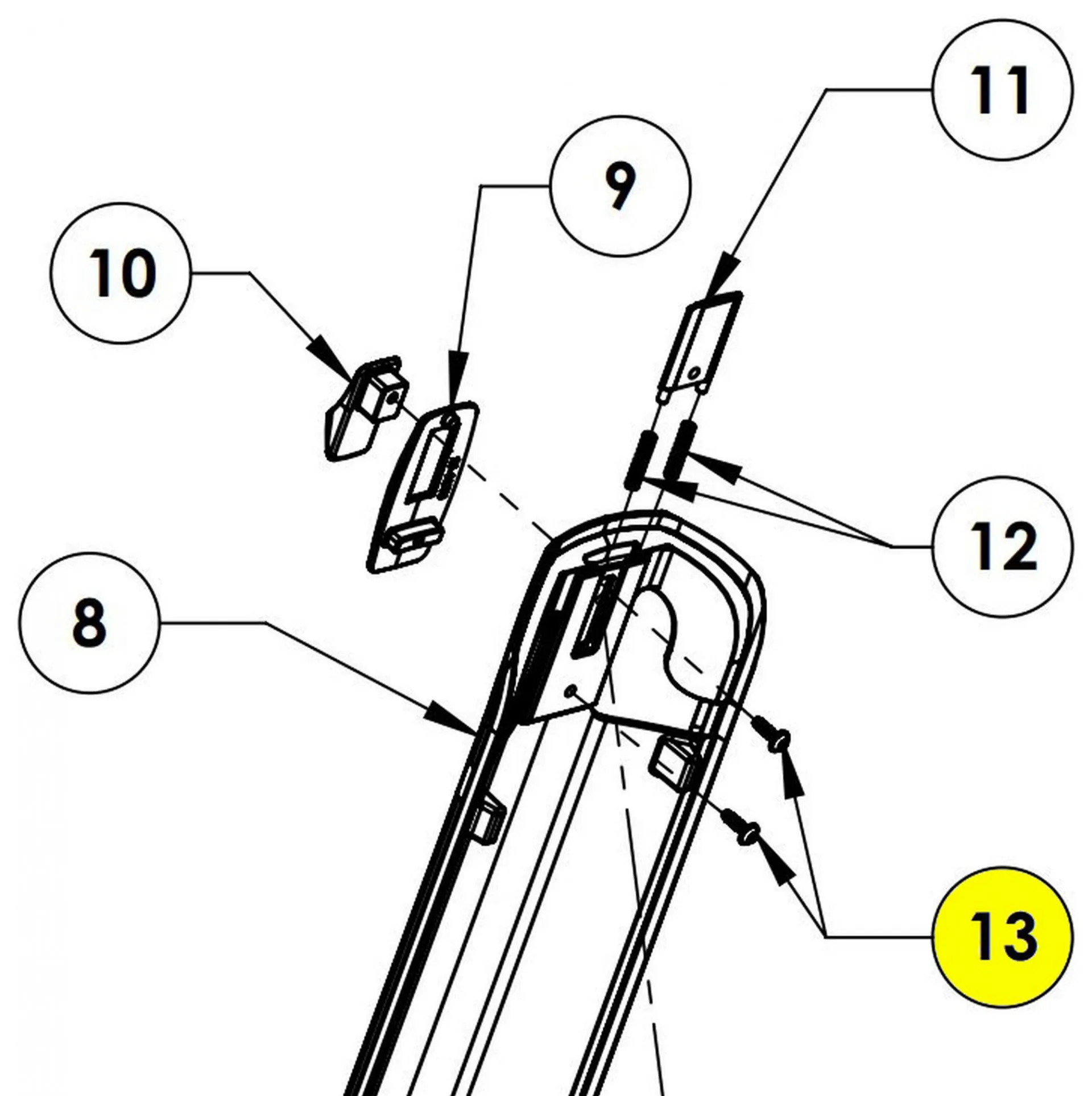 11

9

10

12

8

13